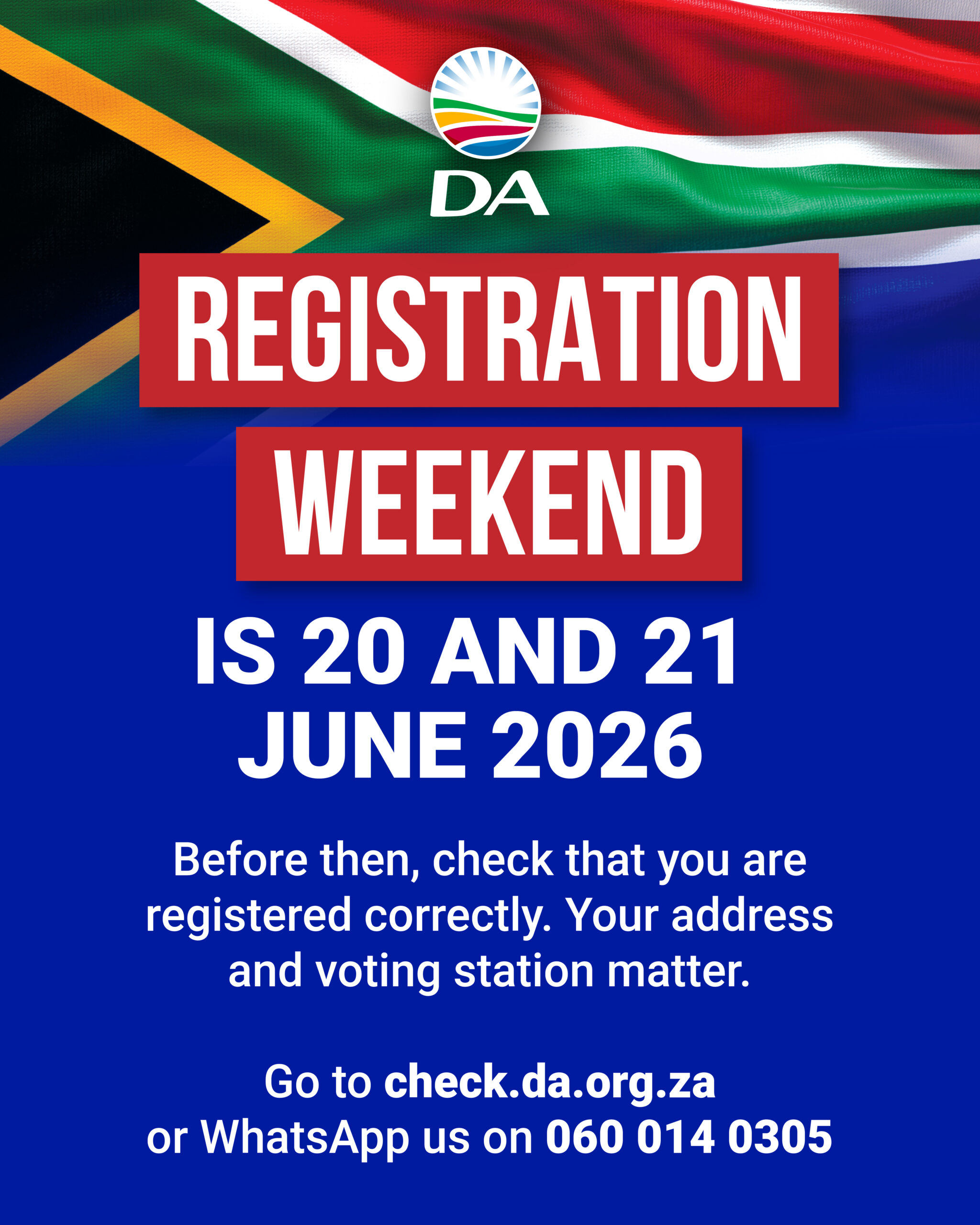 DA

REGISTRATION

WEEKEND

IS 20 AND 21 JUNE 2026

Before then, check that you are registered correctly. Your address and voting station matter.

Go to check.da.org.za
or WhatsApp us on 060 014 0305