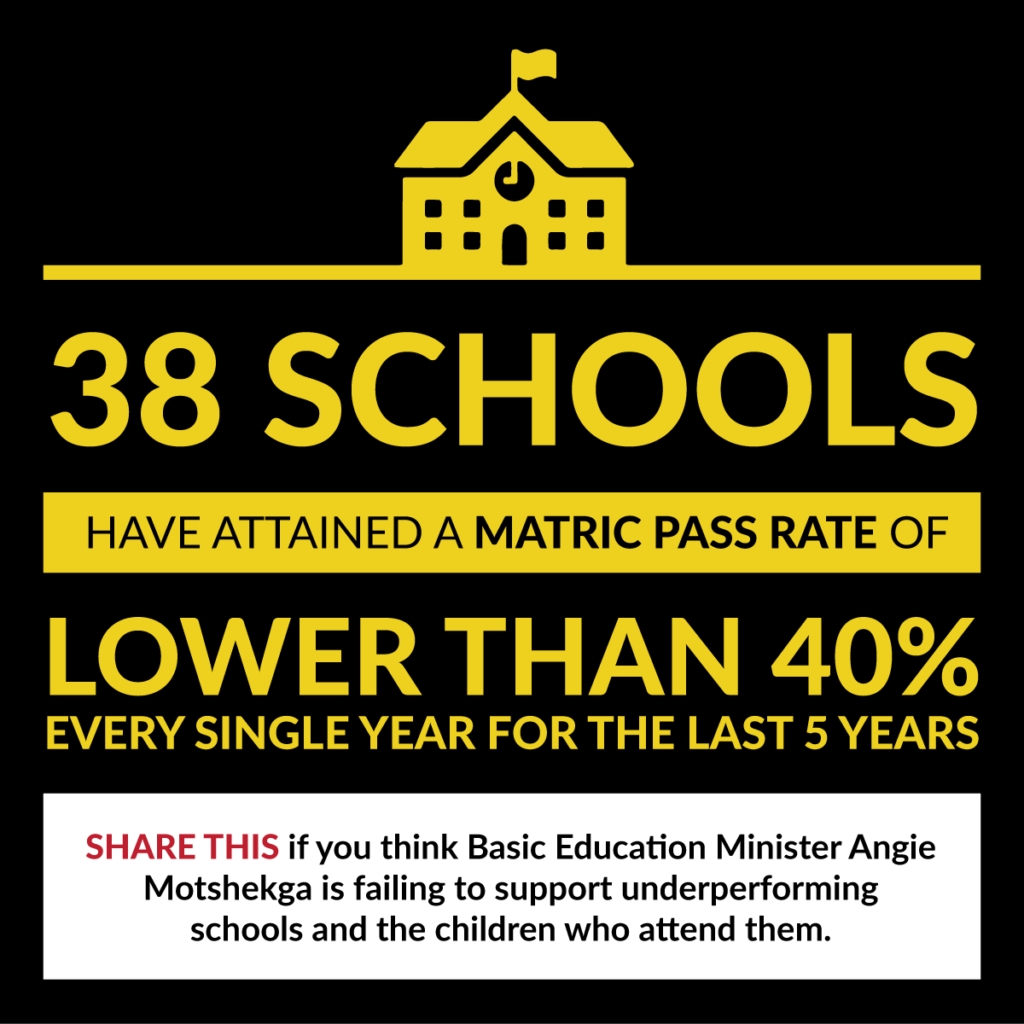 38 SCHOOLS

HAVE ATTAINED A MATRIC PASS RATE OF

LOWER THAN 40%
EVERY SINGLE YEAR FOR THE LAST 5 YEARS

SHARE THIS if you think Basic Education Minister Angie Motshekga is failing to support underperforming schools and the children who attend them.