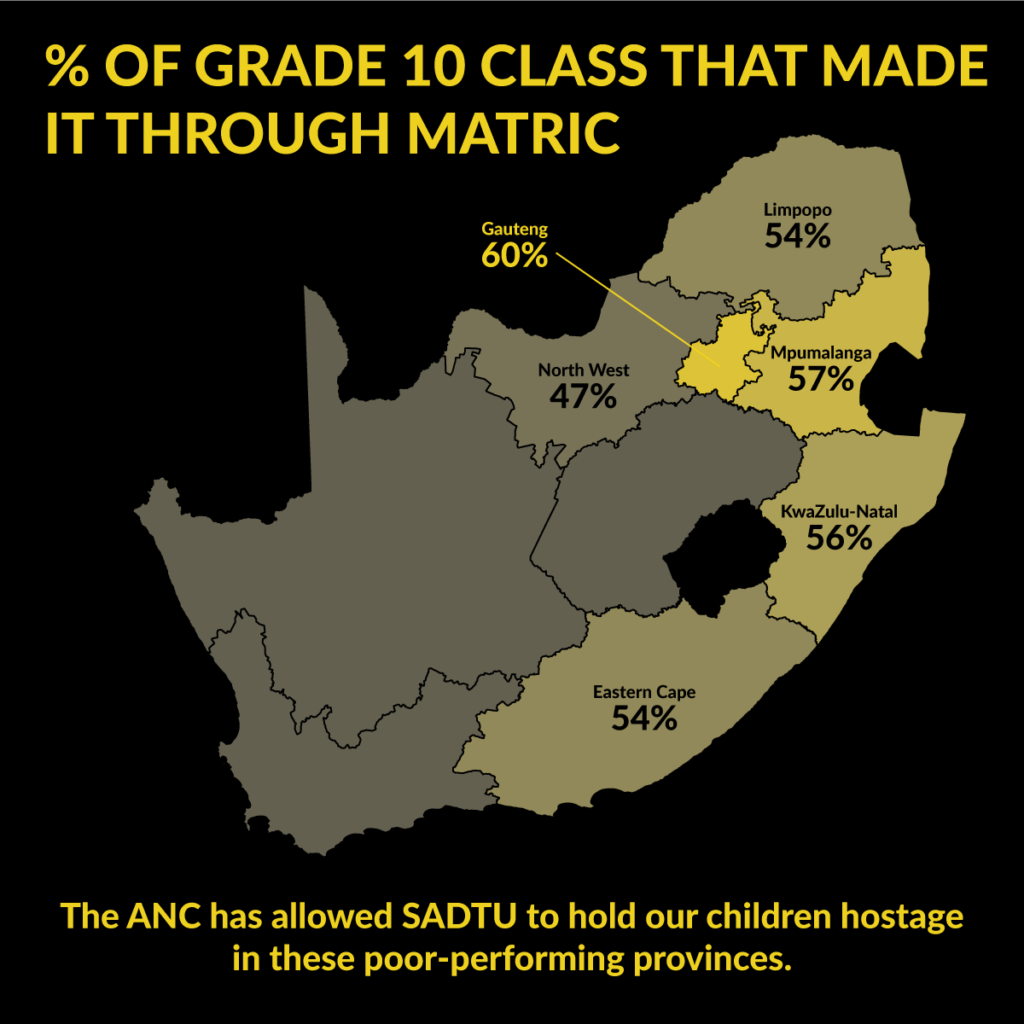 % OF GRADE 10 CLASS THAT MADE IT THROUGH MATRIC

Gauteng
60%

Limpopo
54%

North West
47%

Mpumalanga
57%

KwaZulu-Natal
56%

Eastern Cape
54%

The ANC has allowed SADTU to hold our children hostage in these poor-performing provinces.